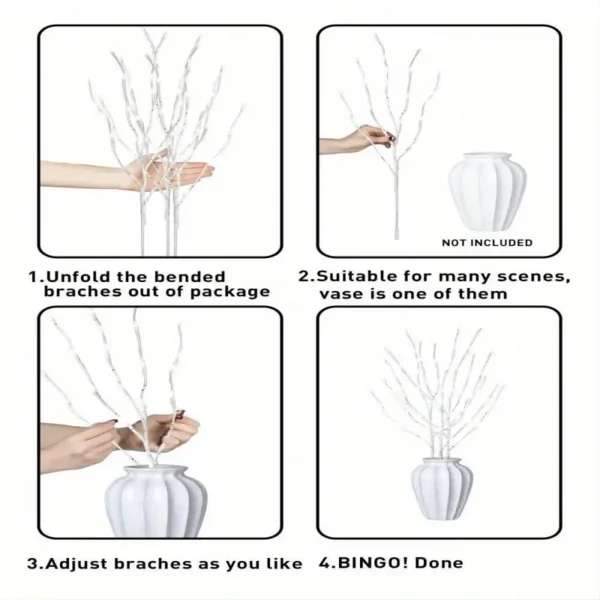 NOT INCLUDED

1.Unfold the bended braches out of package

2.Suitable for many scenes, vase is one of them

3.Adjust braches as you like

4.BINGO! Done